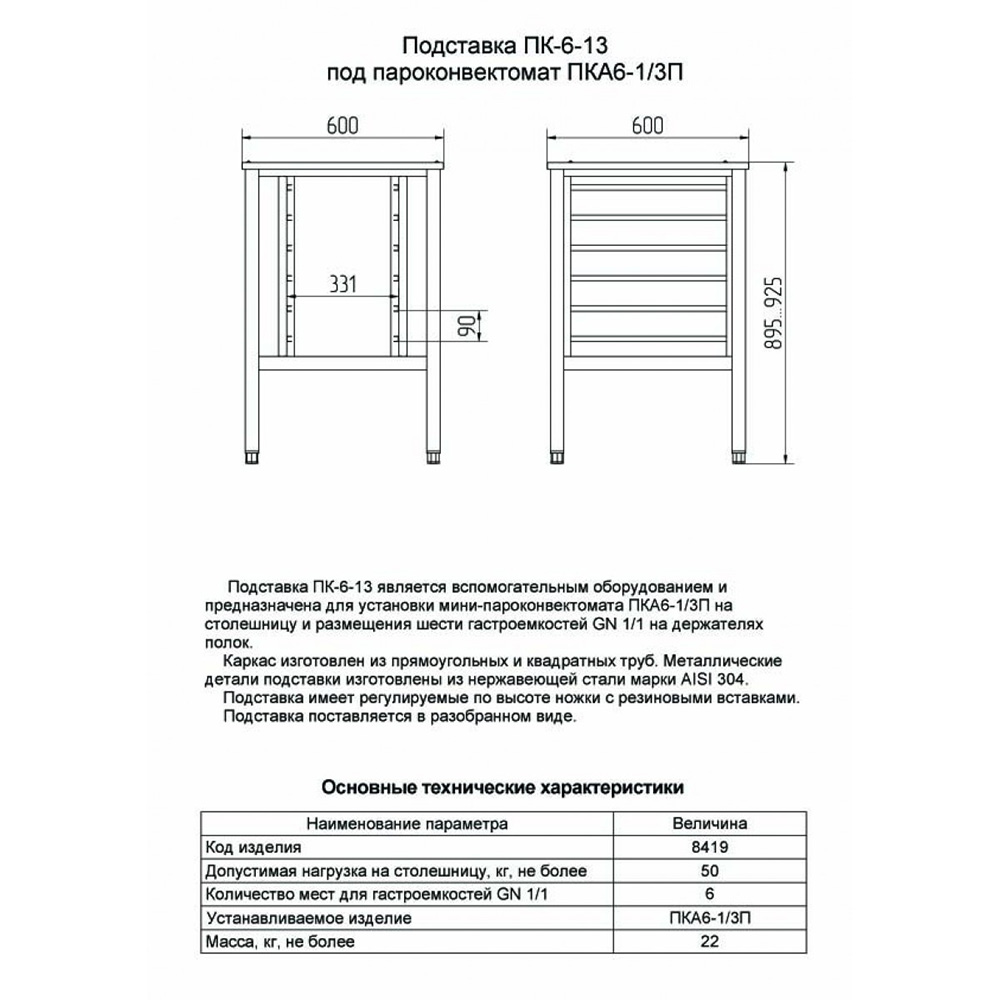 Подставка ПК-6-13
под пароконвектомат ПКА6-1/3П

600

331

90

600

895...925

Подставка ПК-6-13 является вспомогательным оборудованием и предназначена для установки мини-пароконвектомата ПКА6-1/3П на столешницу и размещения шести гастроемкостей GN 1/1 на держателях полок.
Каркас изготовлен из прямоугольных и квадратных труб. Металлические детали подставки изготовлены из нержавеющей стали марки AISI 304.
Подставка имеет регулируемые по высоте ножки с резиновыми вставками.
Подставка поставляется в разобранном виде.

Основные технические характеристики

| Наименование параметра | Величина |
|---|---|
| Код изделия | 8419 |
| Допустимая нагрузка на столешницу, кг, не более | 50 |
| Количество мест для гастроемкостей GN 1/1 | 6 |
| Устанавливаемое изделие | ПКА6-1/3П |
| Масса, кг, не более | 22 |